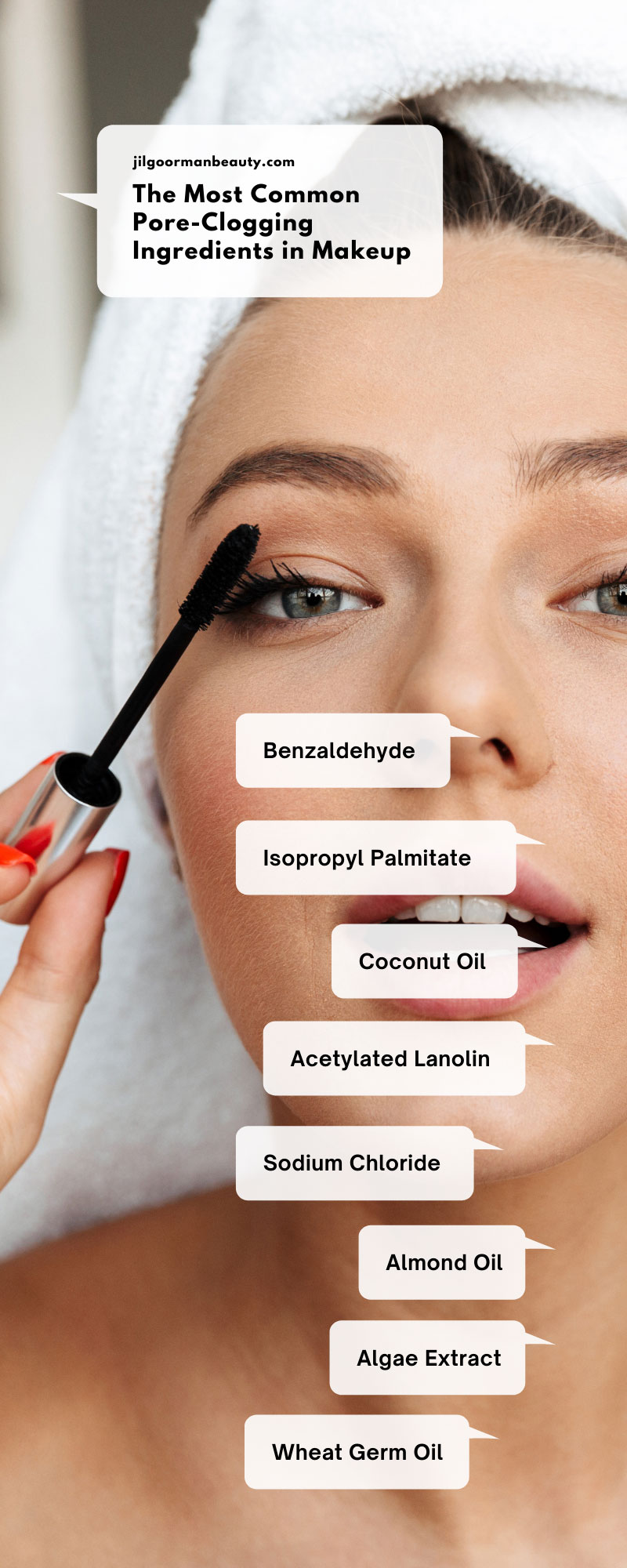 jilgoormanbeauty.com

The Most Common Pore-Clogging Ingredients in Makeup

Benzaldehyde

Isopropyl Palmitate

Coconut Oil

Acetylated Lanolin

Sodium Chloride

Almond Oil

Algae Extract

Wheat Germ Oil