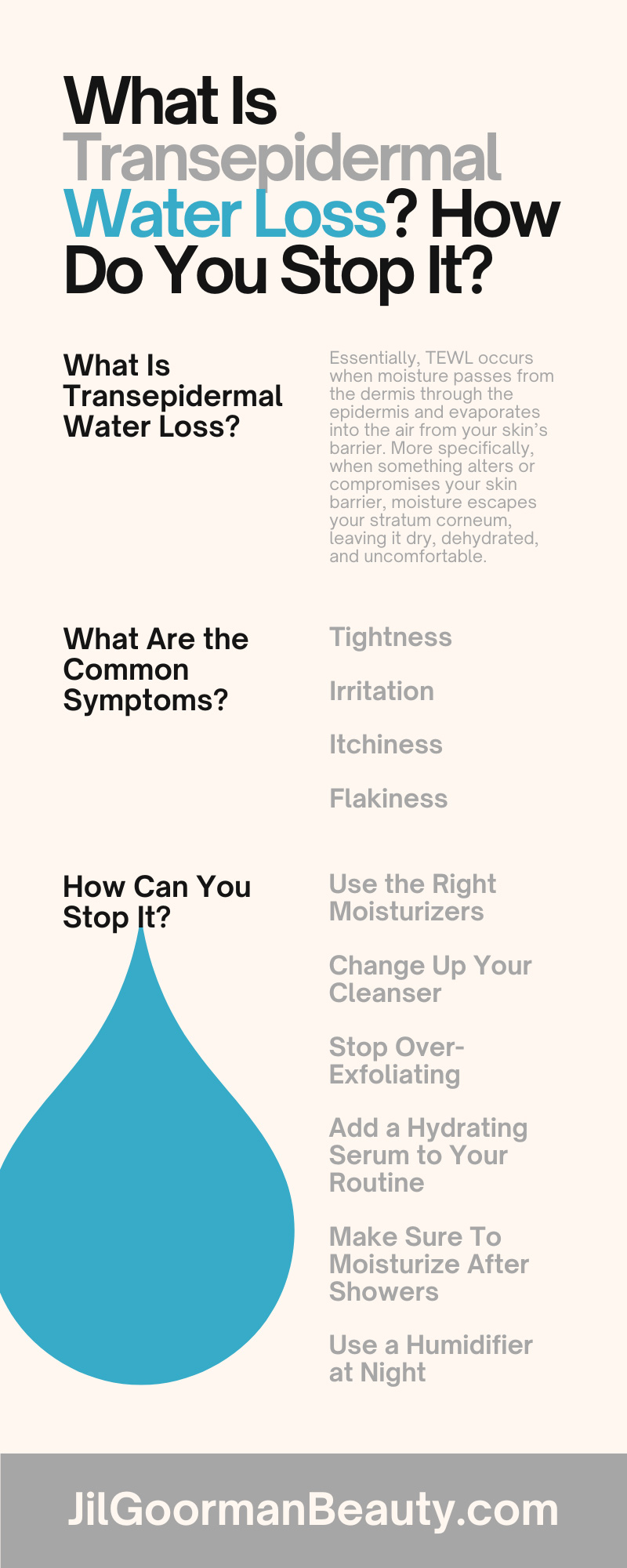 What Is Transepidermal Water Loss? How Do You Stop It?

What Is Transepidermal Water Loss?

Essentially, TEWL occurs when moisture passes from the dermis through the epidermis and evaporates into the air from your skin's barrier. More specifically, when something alters or compromises your skin barrier, moisture escapes your stratum corneum, leaving it dry, dehydrated, and uncomfortable.

What Are the Common Symptoms?

Tightness

Irritation

Itchiness

Flakiness

How Can You Stop It?

Use the Right Moisturizers

Change Up Your Cleanser

Stop Over-Exfoliating

Add a Hydrating Serum to Your Routine

Make Sure To Moisturize After Showers

Use a Humidifier at Night

JilGoormanBeauty.com