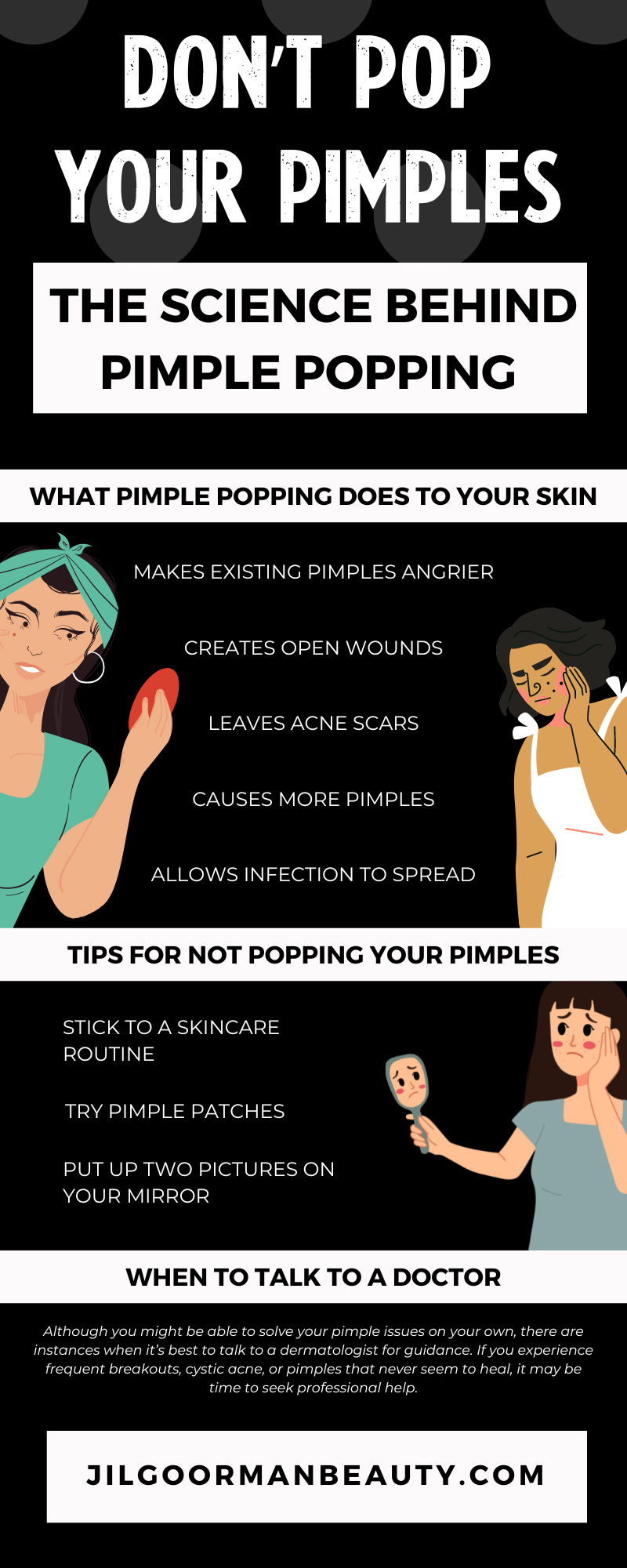 DON'T POP YOUR PIMPLES

THE SCIENCE BEHIND PIMPLE POPPING

WHAT PIMPLE POPPING DOES TO YOUR SKIN

MAKES EXISTING PIMPLES ANGRIER

CREATES OPEN WOUNDS

LEAVES ACNE SCARS

CAUSES MORE PIMPLES

ALLOWS INFECTION TO SPREAD

TIPS FOR NOT POPPING YOUR PIMPLES

STICK TO A SKINCARE ROUTINE

TRY PIMPLE PATCHES

PUT UP TWO PICTURES ON YOUR MIRROR

WHEN TO TALK TO A DOCTOR

Although you might be able to solve your pimple issues on your own, there are instances when it's best to talk to a dermatologist for guidance. If you experience frequent breakouts, cystic acne, or pimples that never seem to heal, it may be time to seek professional help.

JILGOORMANBEAUTY.COM