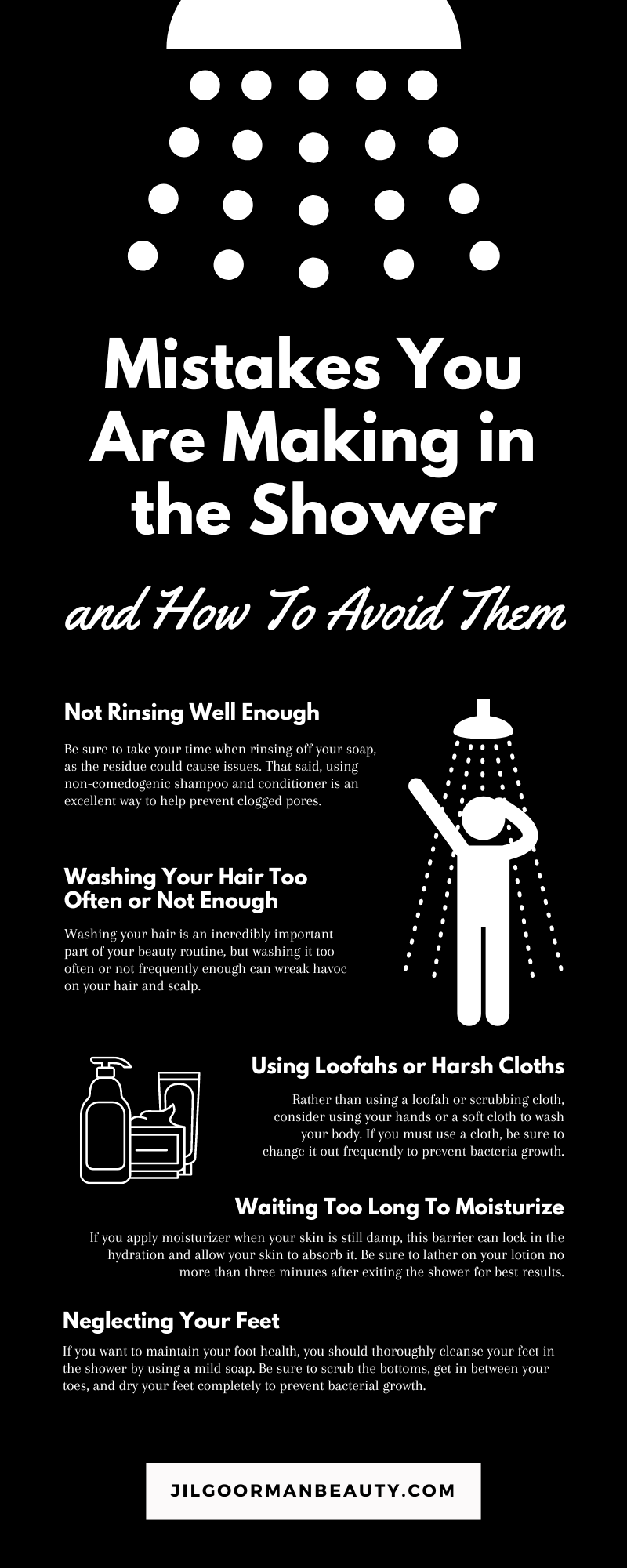 Mistakes You Are Making in the Shower

and How To Avoid Them

Not Rinsing Well Enough

Be sure to take your time when rinsing off your soap, as the residue could cause issues. That said, using non-comedogenic shampoo and conditioner is an excellent way to help prevent clogged pores.

Washing Your Hair Too Often or Not Enough

Washing your hair is an incredibly important part of your beauty routine, but washing it too often or not frequently enough can wreak havoc on your hair and scalp.

Using Loofahs or Harsh Cloths

Rather than using a loofah or scrubbing cloth, consider using your hands or a soft cloth to wash your body. If you must use a cloth, be sure to change it out frequently to prevent bacteria growth.

Waiting Too Long To Moisturize

If you apply moisturizer when your skin is still damp, this barrier can lock in the hydration and allow your skin to absorb it. Be sure to lather on your lotion no more than three minutes after exiting the shower for best results.

Neglecting Your Feet

If you want to maintain your foot health, you should thoroughly cleanse your feet in the shower by using a mild soap. Be sure to scrub the bottoms, get in between your toes, and dry your feet completely to prevent bacterial growth.

JILGOORMANBEAUTY.COM